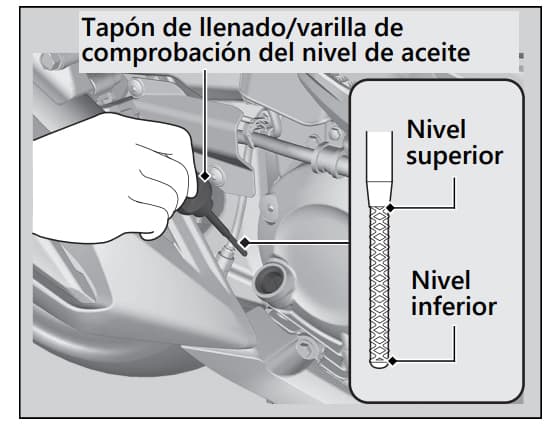 Tapón de llenado/varilla de comprobación del nivel de aceite

Nivel superior

Nivel inferior